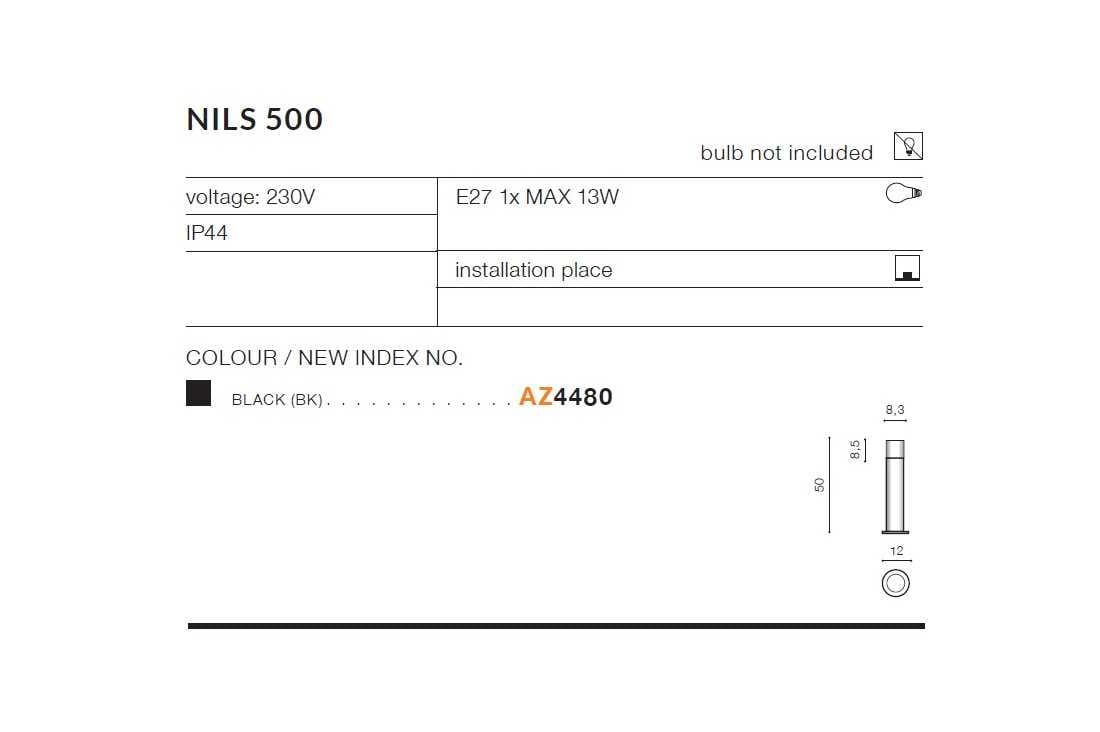 NILS 500

bulb not included

voltage: 230V

IP44

E27 1x MAX 13W

installation place

COLOUR / NEW INDEX NO.

BLACK (BK) AZ4480

8,3

8,5

50

12